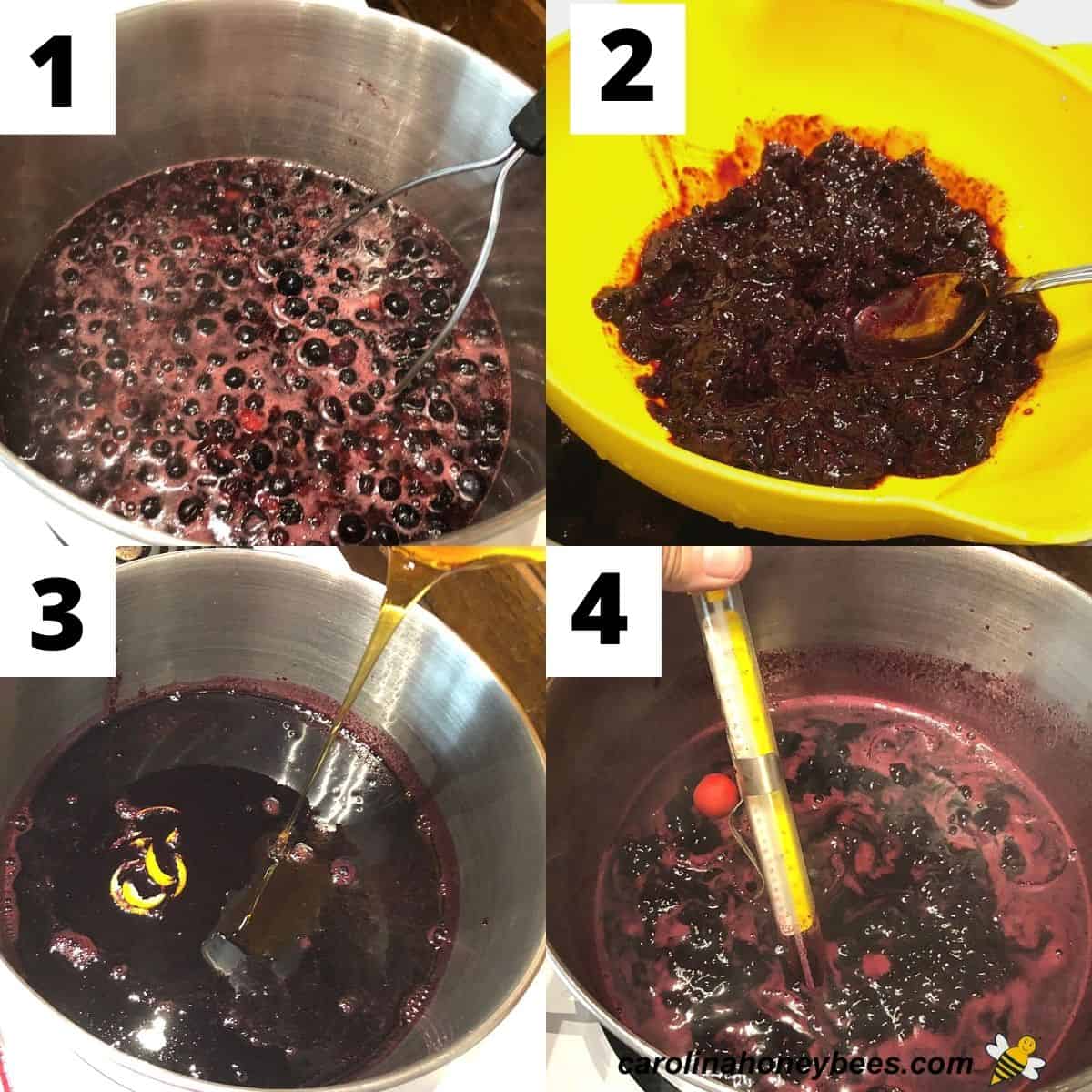 1

2

3

4

carolinahoneybees.com