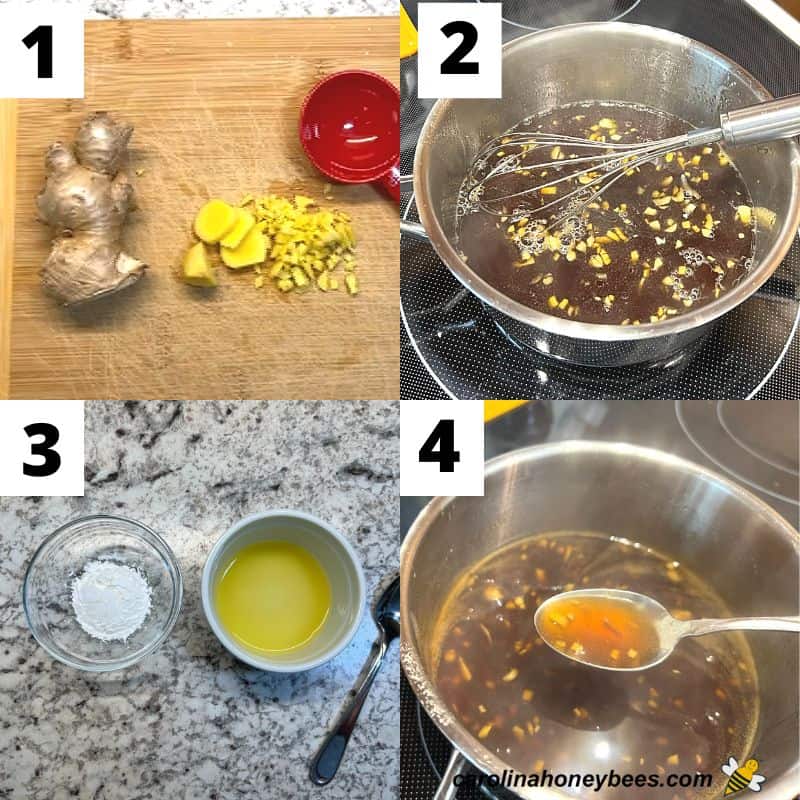 1

2

3

4

carolinahoneybees.com