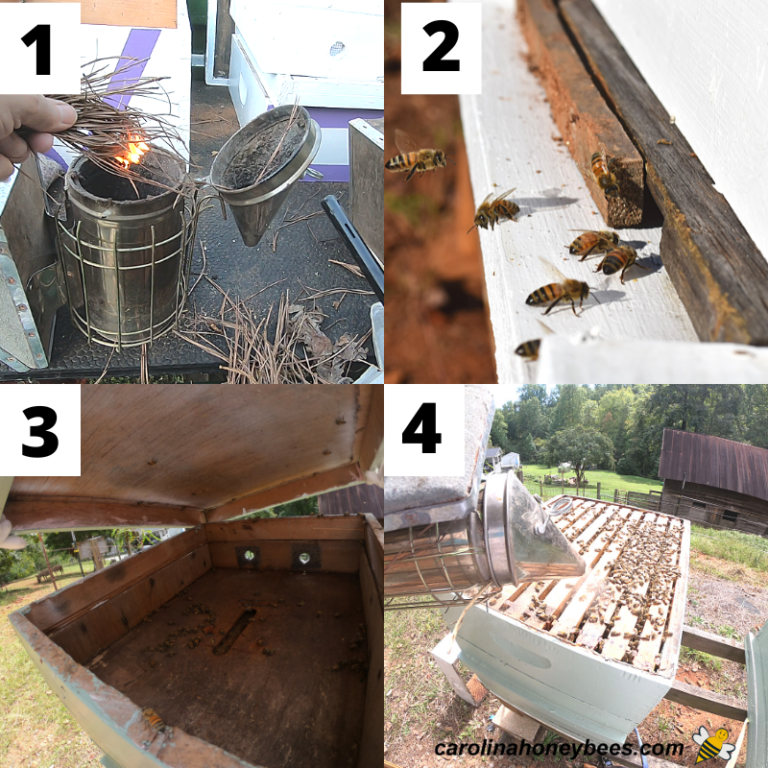 1

2

3

4

carolinahoneybees.com