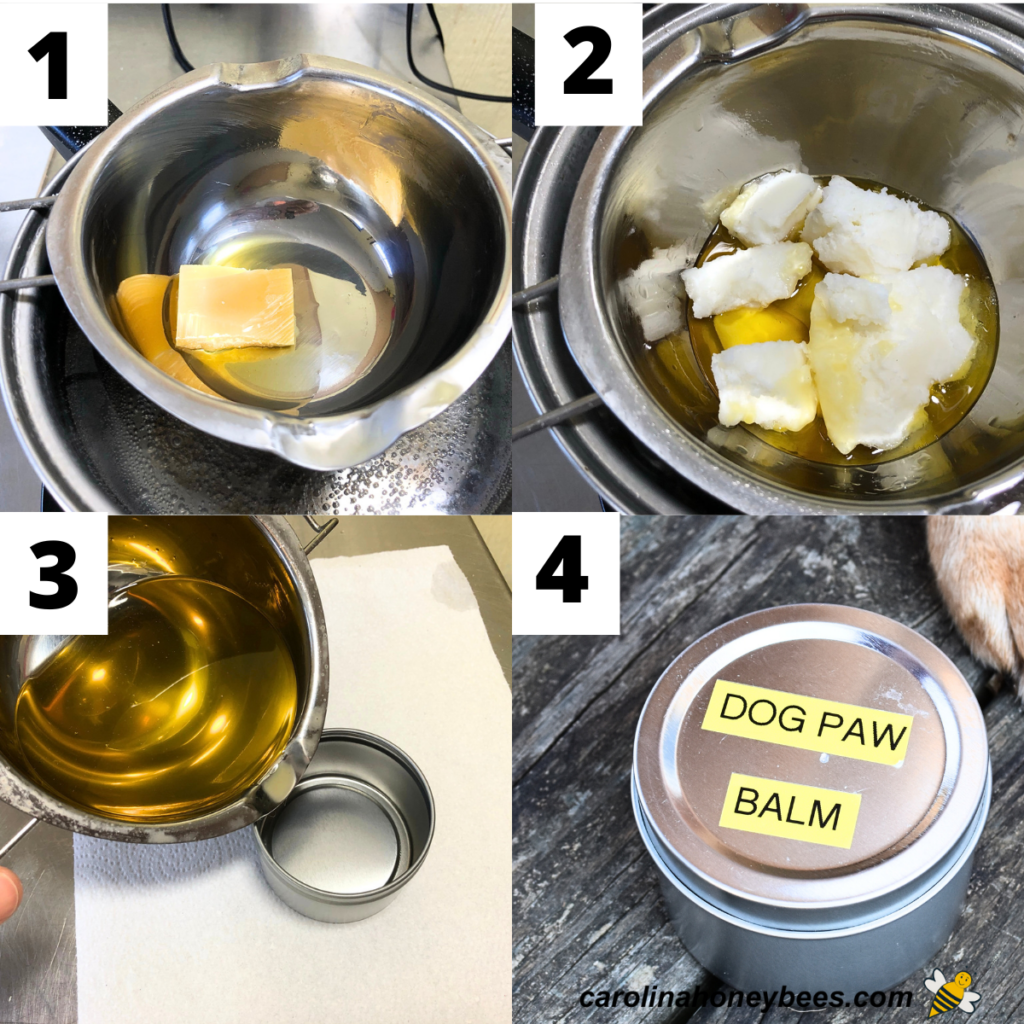 1

2

3

4

DOG PAW

BALM

carolinahoneybees.com