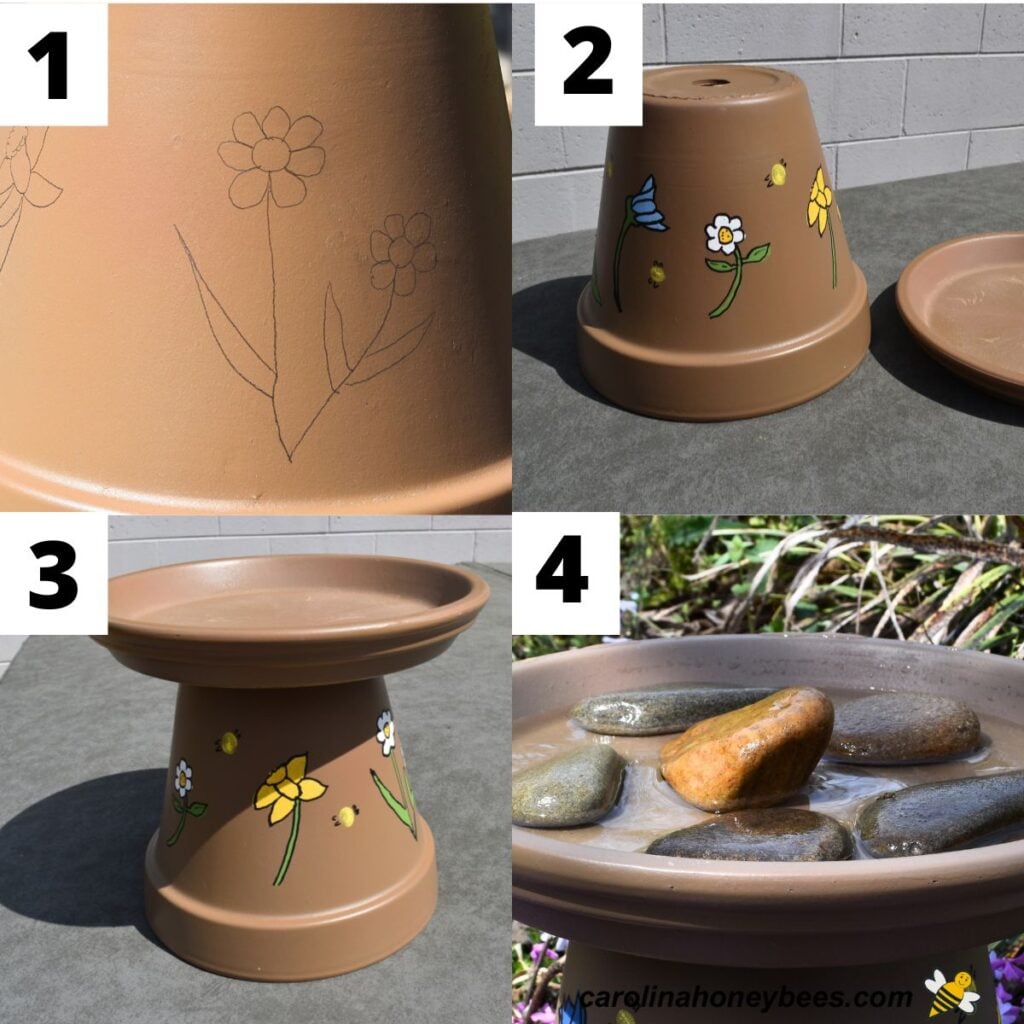 1

2

3

4

carolinahoneybees.com